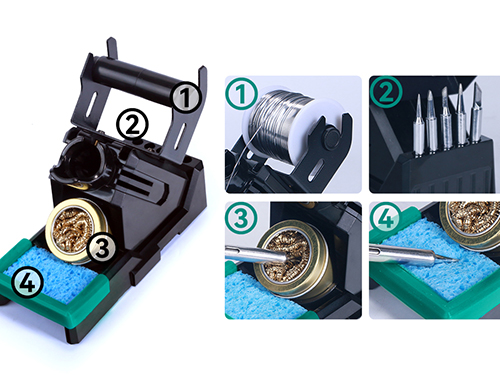 1
2
3
4
1
2
3
4