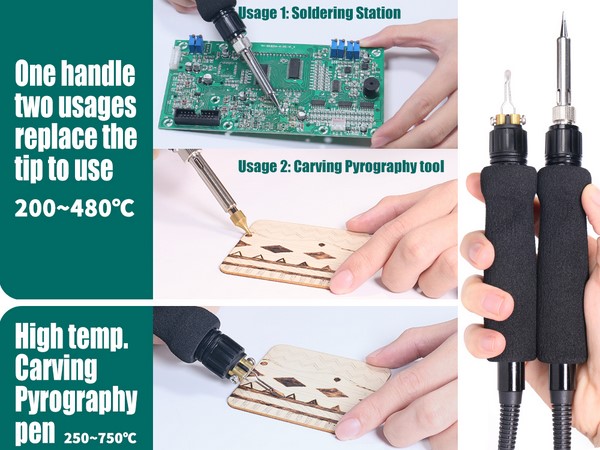 One handle two usages replace the tip to use

200~480℃

Usage 1: Soldering Station

Usage 2: Carving Pyrography tool

High temp. Carving Pyrography pen 250~750℃